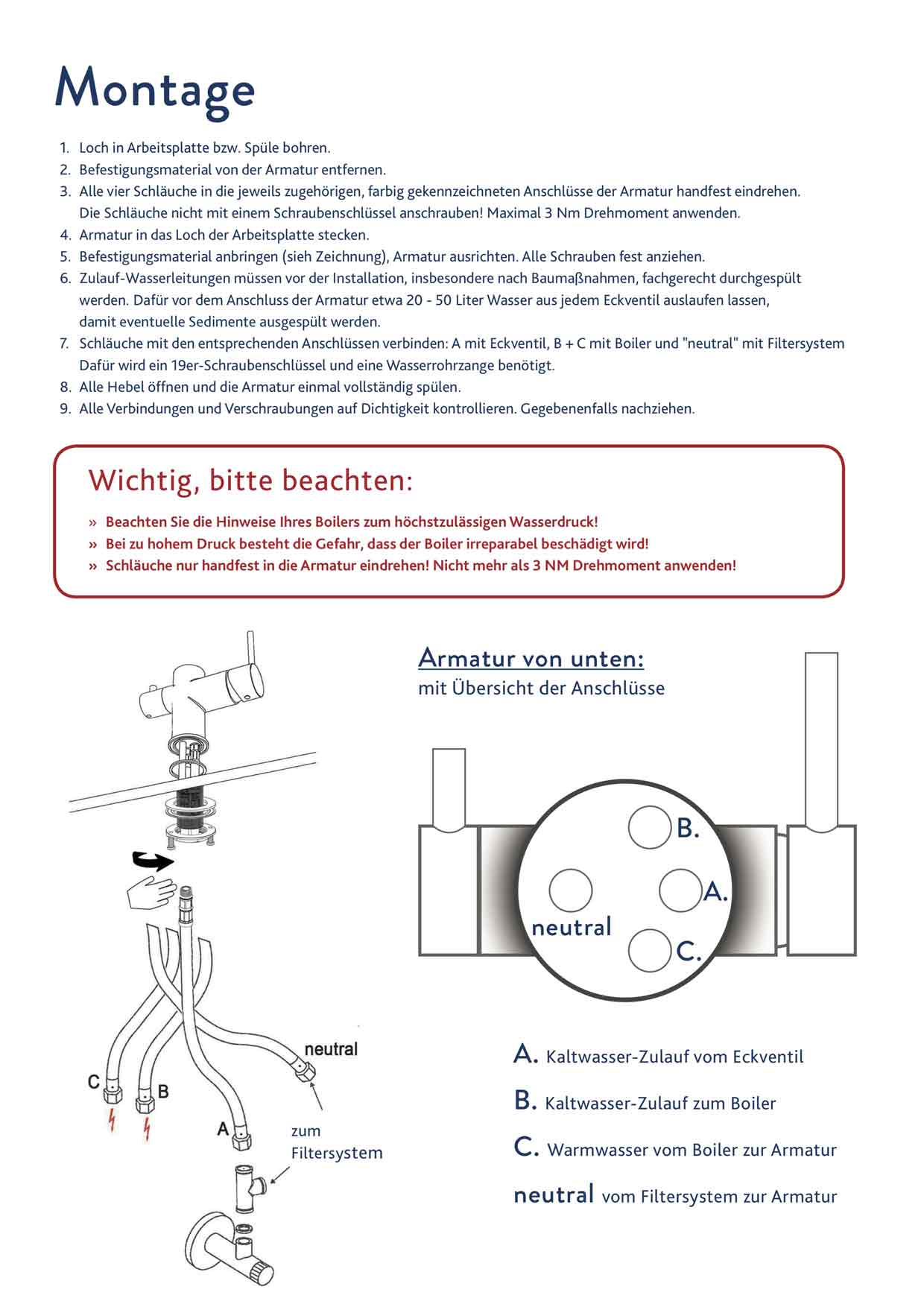 Montage

1. Loch in Arbeitsplatte bzw. Spüle bohren.
2. Befestigungsmaterial von der Armatur entfernen.
3. Alle vier Schläuche in die jeweils zugehörigen, farbig gekennzeichneten Anschlüsse der Armatur handfest eindrehen. Die Schläuche nicht mit einem Schraubenschlüssel anschrauben! Maximal 3 Nm Drehmoment anwenden.
4. Armatur in das Loch der Arbeitsplatte stecken.
5. Befestigungsmaterial anbringen (sieh Zeichnung), Armatur ausrichten. Alle Schrauben fest anziehen.
6. Zulauf-Wasserleitungen müssen vor der Installation, insbesondere nach Baumaßnahmen, fachgerecht durchgespült werden. Dafür vor dem Anschluss der Armatur etwa 20 - 50 Liter Wasser aus jedem Eckventil auslaufen lassen, damit eventuelle Sedimente ausgespült werden.
7. Schläuche mit den entsprechenden Anschlüssen verbinden: A mit Eckventil, B + C mit Boiler und "neutral" mit Filtersystem Dafür wird ein 19er-Schraubenschlüssel und eine Wasserrohrzange benötigt.
8. Alle Hebel öffnen und die Armatur einmal vollständig spülen.
9. Alle Verbindungen und Verschraubungen auf Dichtigkeit kontrollieren. Gegebenenfalls nachziehen.

Wichtig, bitte beachten:

» Beachten Sie die Hinweise Ihres Boilers zum höchstzulässigen Wasserdruck!
» Bei zu hohem Druck besteht die Gefahr, dass der Boiler irreparabel beschädigt wird!
» Schläuche nur handfest in die Armatur eindrehen! Nicht mehr als 3 NM Drehmoment anwenden!

neutral
C
B
A
zum Filtersystem

Armatur von unten:
mit Übersicht der Anschlüsse

B.
A.
neutral
C.

A. Kaltwasser-Zulauf vom Eckventil
B. Kaltwasser-Zulauf zum Boiler
C. Warmwasser vom Boiler zur Armatur
neutral vom Filtersystem zur Armatur