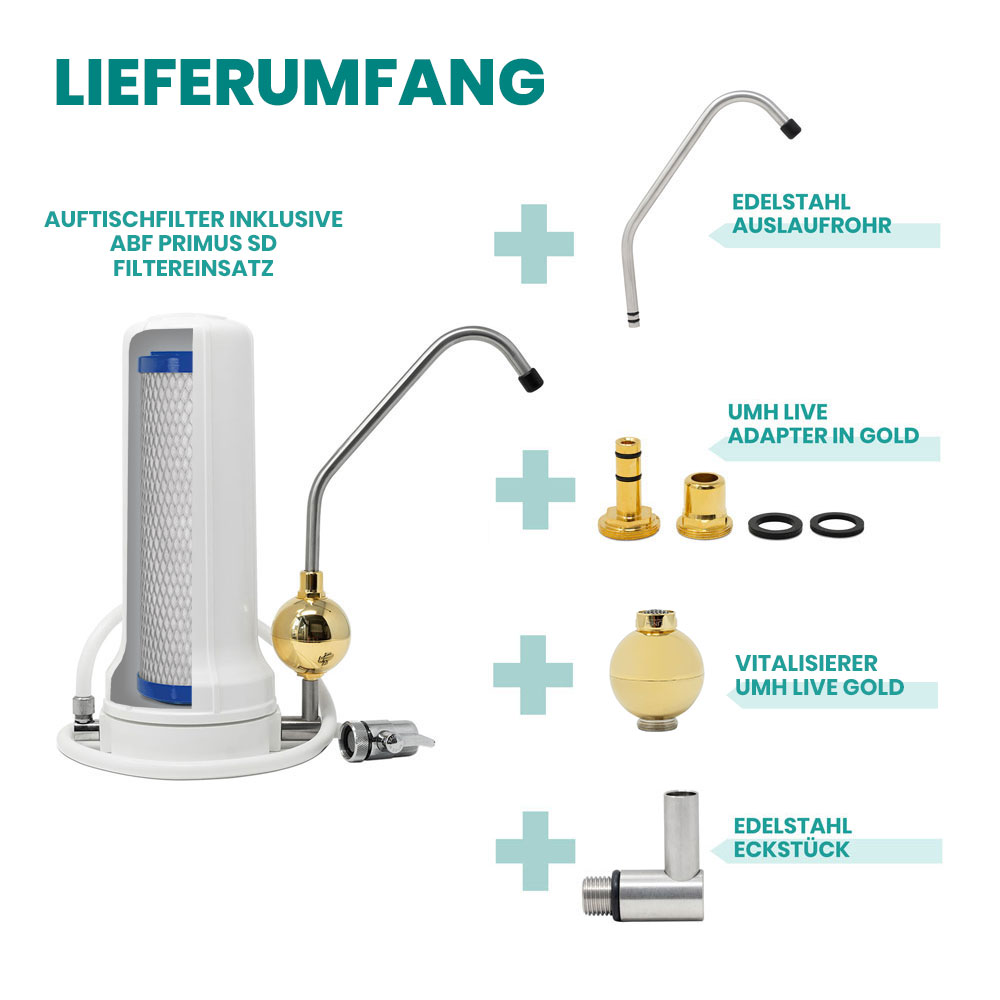 LIEFERUMFANG

AUFTISCHFILTER INKLUSIVE ABF PRIMUS SD FILTEREINSATZ

EDELSTAHL AUSLAUFROHR

UMH LIVE ADAPTER IN GOLD

VITALISIERER UMH LIVE GOLD

EDELSTAHL ECKSTÜCK