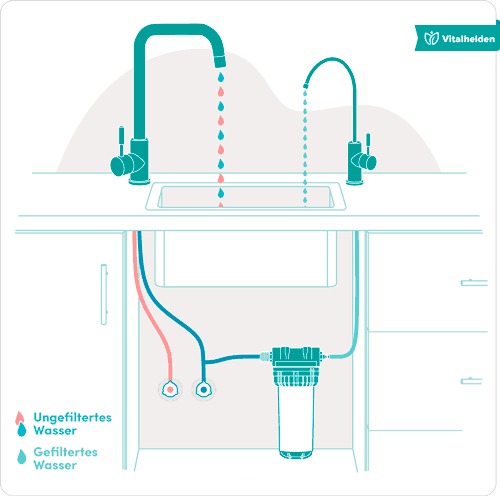 Vitalhelden

Ungefiltertes Wasser

Gefiltertes Wasser