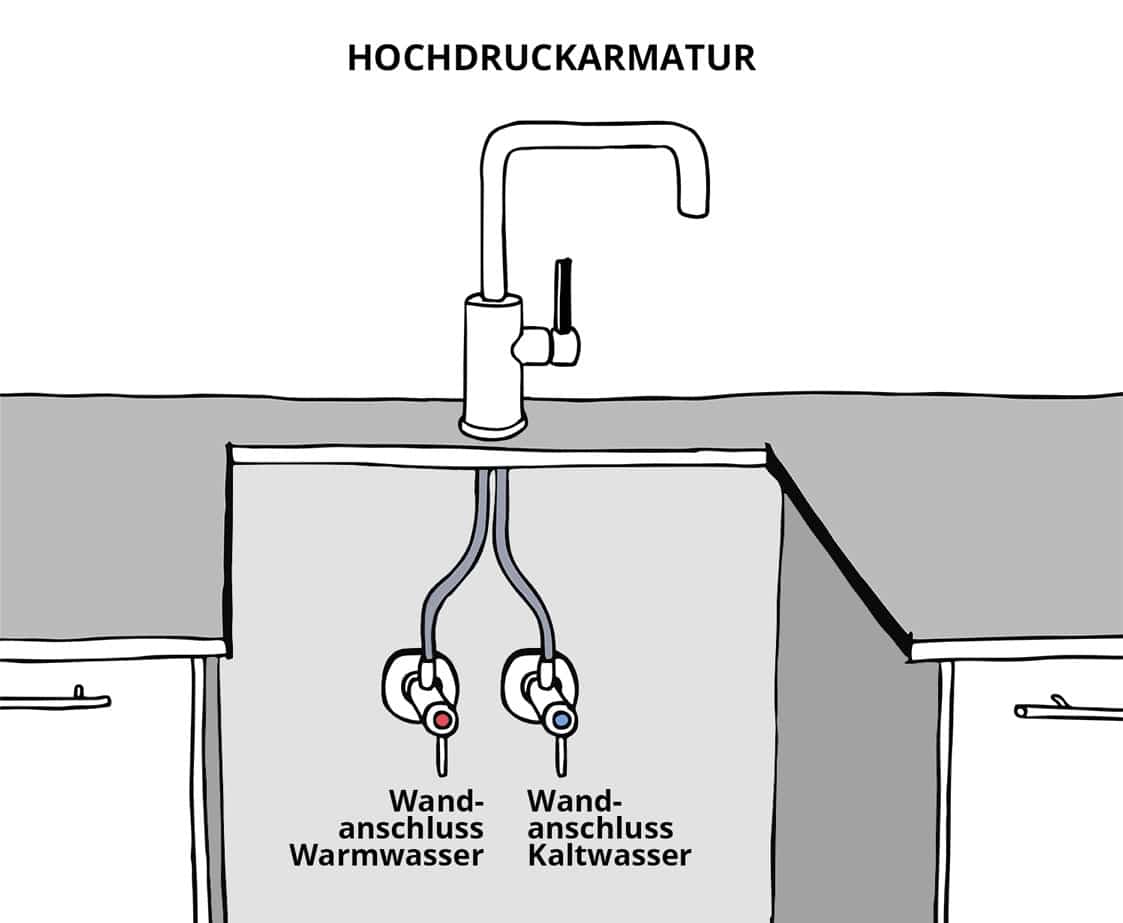 HOCHDRUCKARMATUR

Wandanschluss Warmwasser

Wandanschluss Kaltwasser