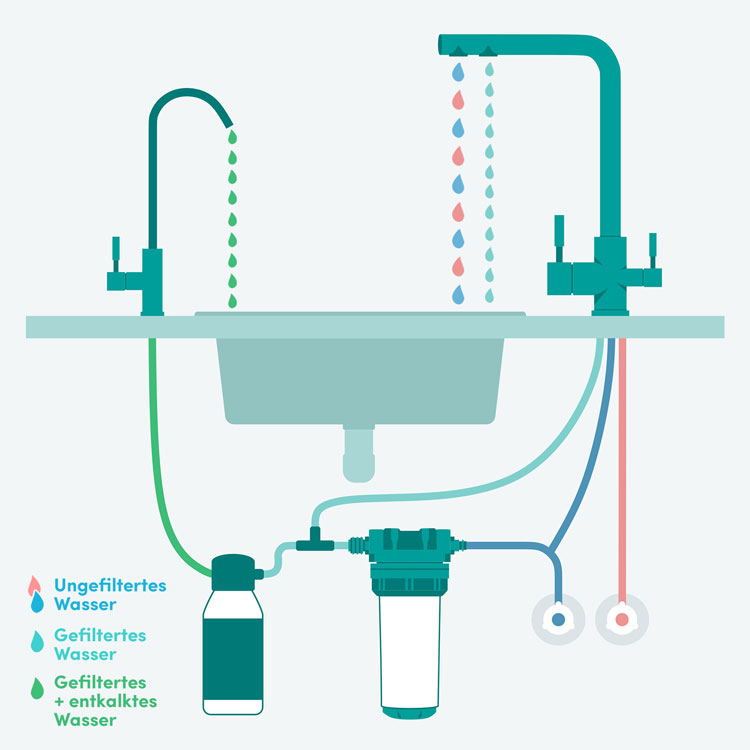 Ungefiltertes Wasser

Gefiltertes Wasser

Gefiltertes + entkalktes Wasser