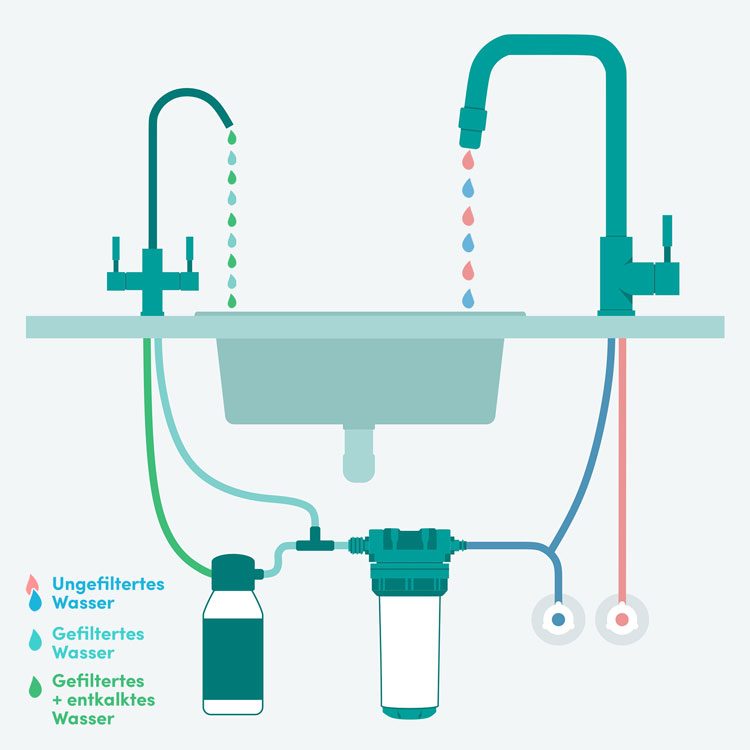 Ungefiltertes Wasser

Gefiltertes Wasser

Gefiltertes + entkalktes Wasser