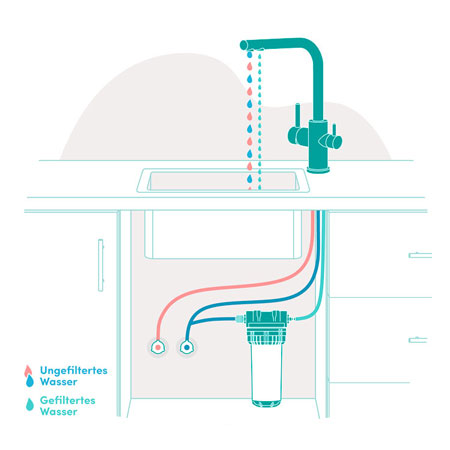 Ungefiltertes Wasser

Gefiltertes Wasser