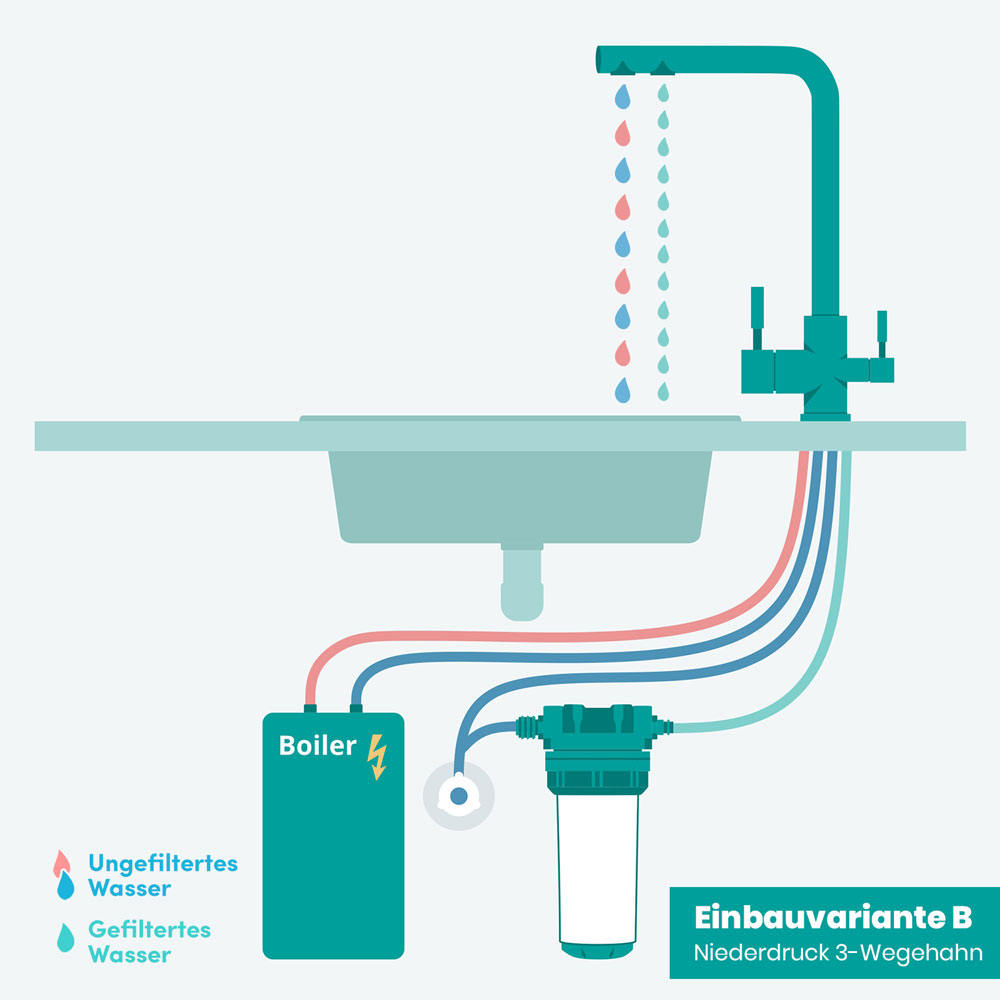 Boiler

Ungefiltertes Wasser

Gefiltertes Wasser

Einbauvariante B
Niederdruck 3-Wegehahn