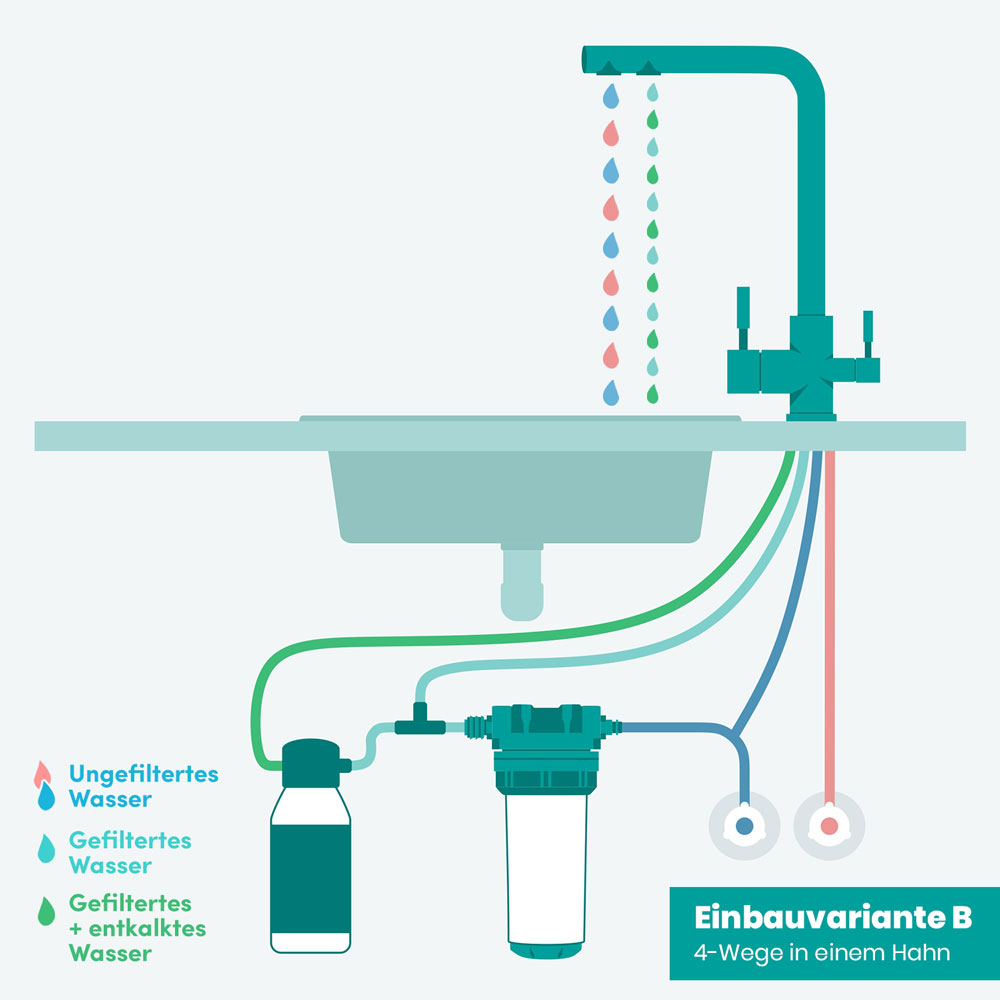 Ungefiltertes Wasser

Gefiltertes Wasser

Gefiltertes + entkalktes Wasser

Einbauvariante B
4-Wege in einem Hahn