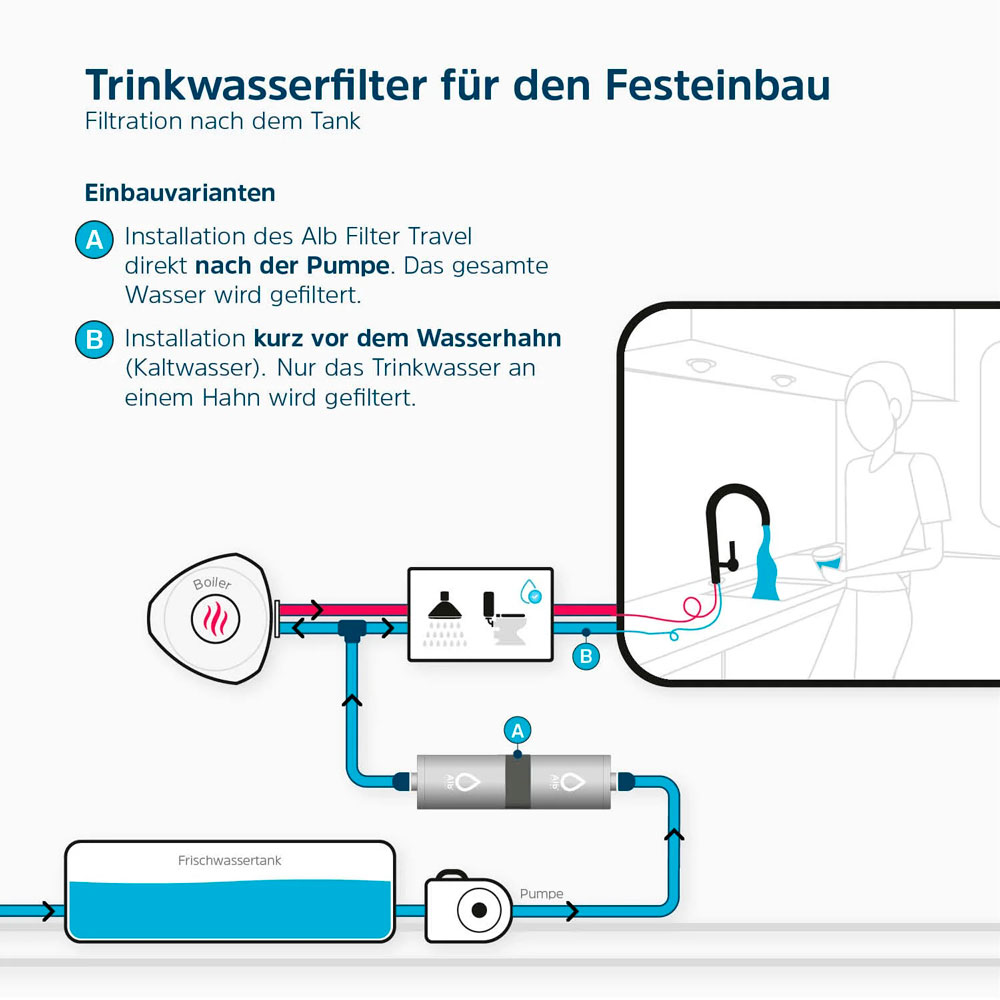 Trinkwasserfilter für den Festeinbau
Filtration nach dem Tank

Einbauvarianten

A Installation des Alb Filter Travel direkt nach der Pumpe. Das gesamte Wasser wird gefiltert.

B Installation kurz vor dem Wasserhahn (Kaltwasser). Nur das Trinkwasser an einem Hahn wird gefiltert.

Boiler

B

A

Alb

Alb

Frischwassertank

Pumpe