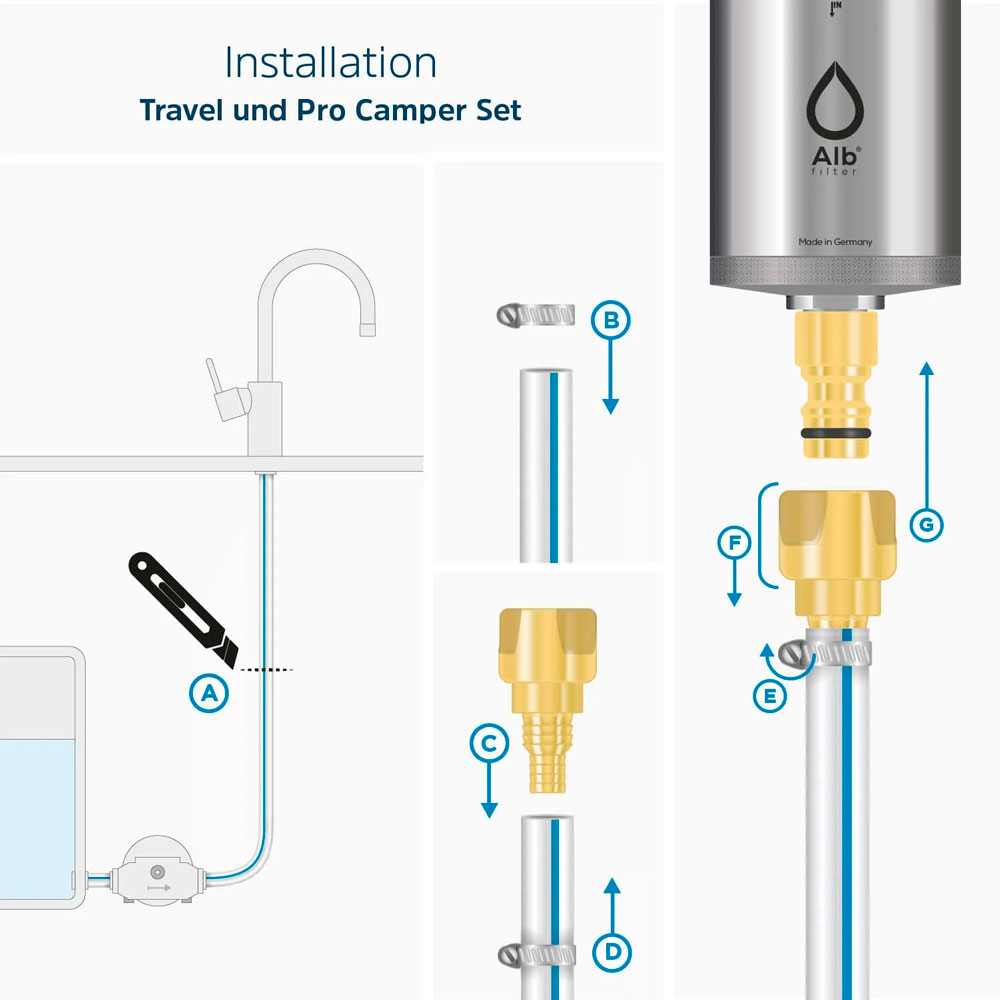 Installation
Travel und Pro Camper Set

IN
Alb®
filter
Made in Germany

A
B
C
D
E
F
G