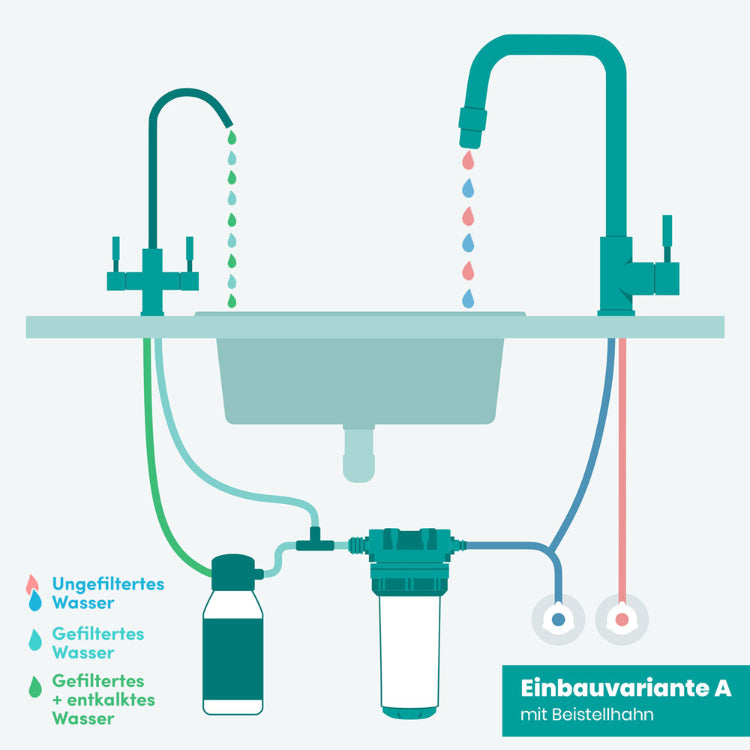 Ungefiltertes Wasser

Gefiltertes Wasser

Gefiltertes + entkalktes Wasser

Einbauvariante A
mit Beistellhahn